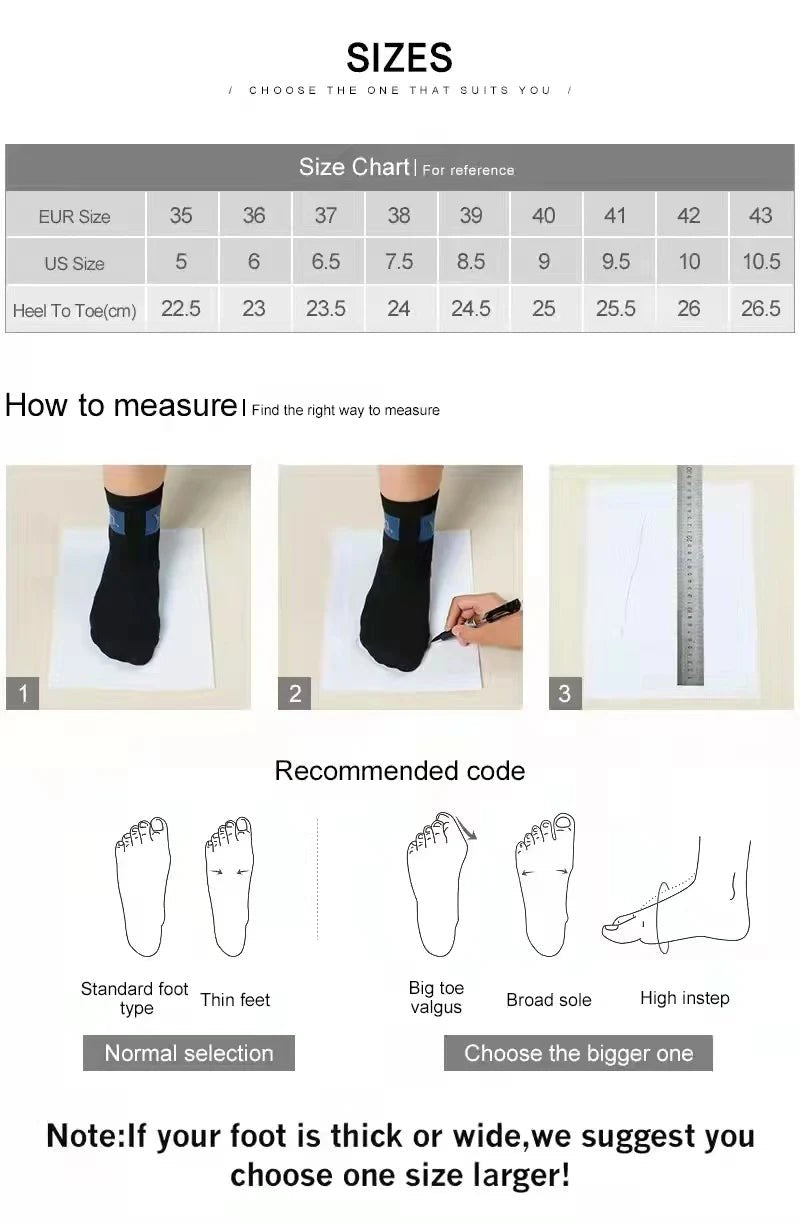 SIZES

/ CHOOSE THE ONE THAT SUITS YOU /

Size Chart | For reference

| EUR Size | 35 | 36 | 37 | 38 | 39 | 40 | 41 | 42 | 43 |
|---|---|---|---|---|---|---|---|---|---|
| US Size | 5 | 6 | 6.5 | 7.5 | 8.5 | 9 | 9.5 | 10 | 10.5 |
| Heel To Toe(cm) | 22.5 | 23 | 23.5 | 24 | 24.5 | 25 | 25.5 | 26 | 26.5 |

How to measure | Find the right way to measure

1

2

3

Recommended code

Standard foot type

Thin feet

Big toe valgus

Broad sole

High instep

Normal selection

Choose the bigger one

Note:If your foot is thick or wide,we suggest you choose one size larger!